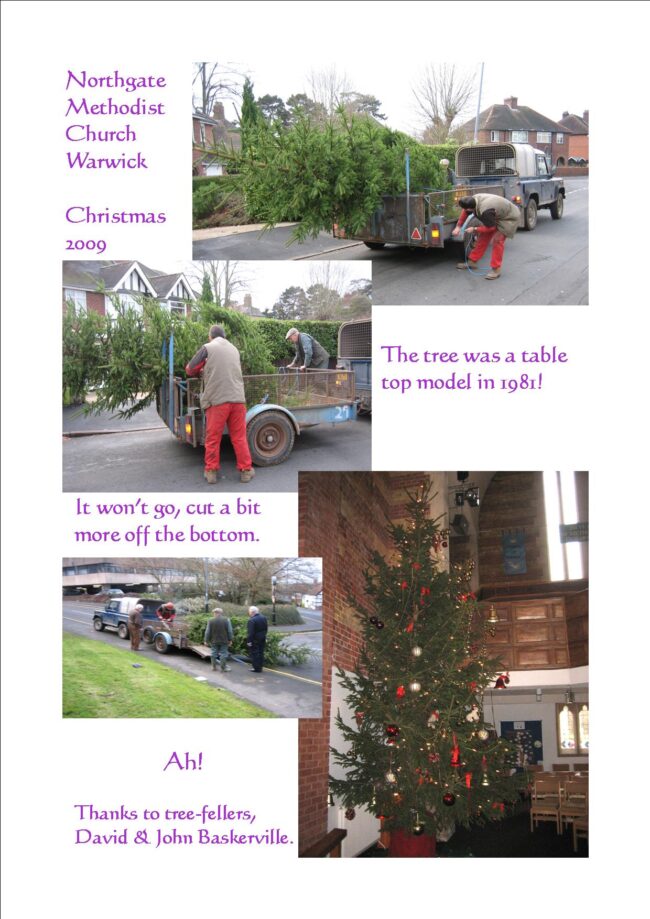 Northgate Methodist Church Warwick

Christmas 2009

The tree was a table top model in 1981!

It won't go, cut a bit more off the bottom.

Ah!

Thanks to tree-fellers, David & John Baskerville.